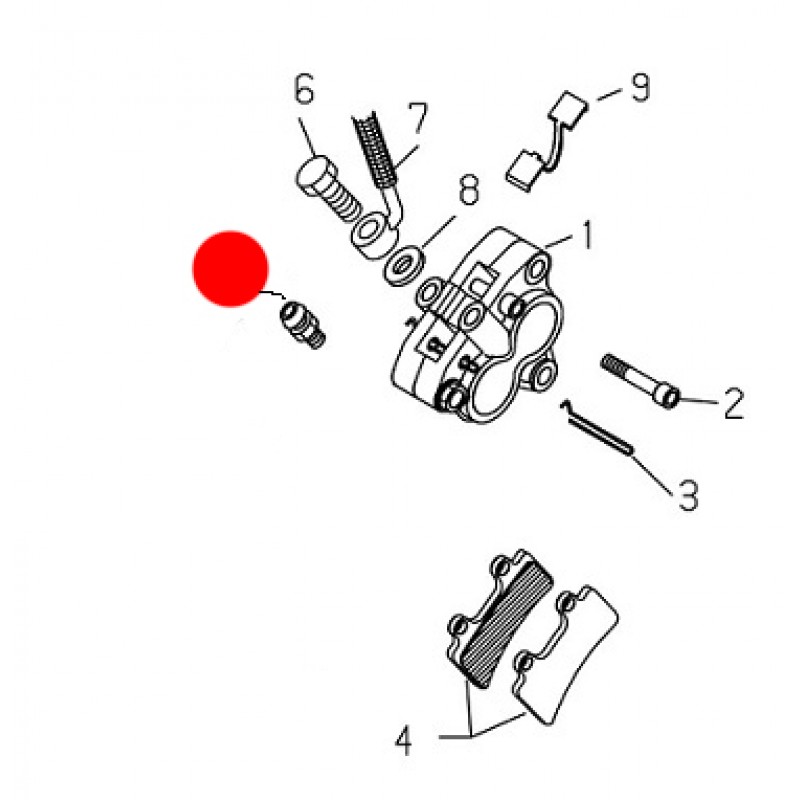 6
7
9
8
1
2
3
4